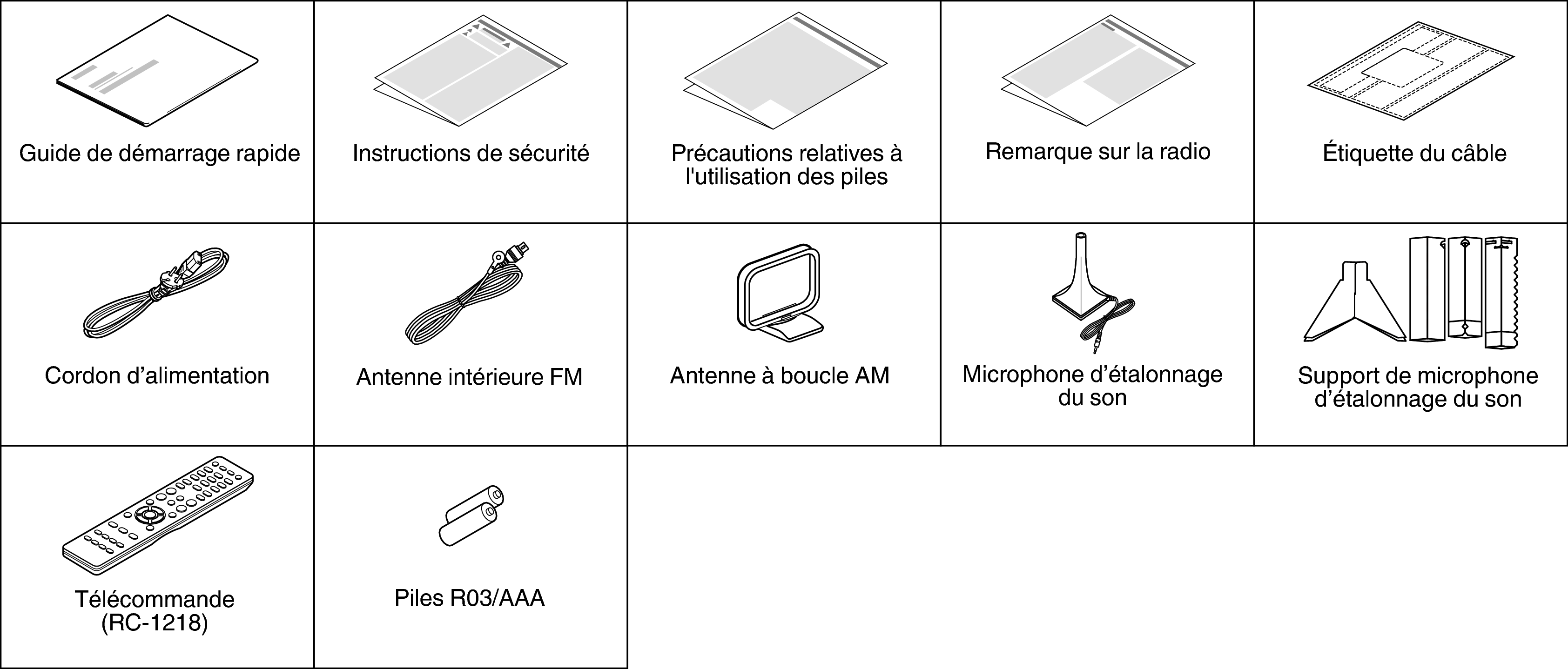 | Guide de démarrage rapide | Instructions de sécurité | Précautions relatives à l'utilisation des piles | Remarque sur la radio | Étiquette du câble |
|---|---|---|---|---|
| Cordon d’alimentation | Antenne intérieure FM | Antenne à boucle AM | Microphone d’étalonnage du son | Support de microphone d’étalonnage du son |
| Télécommande (RC-1218) | Piles R03/AAA | | | |